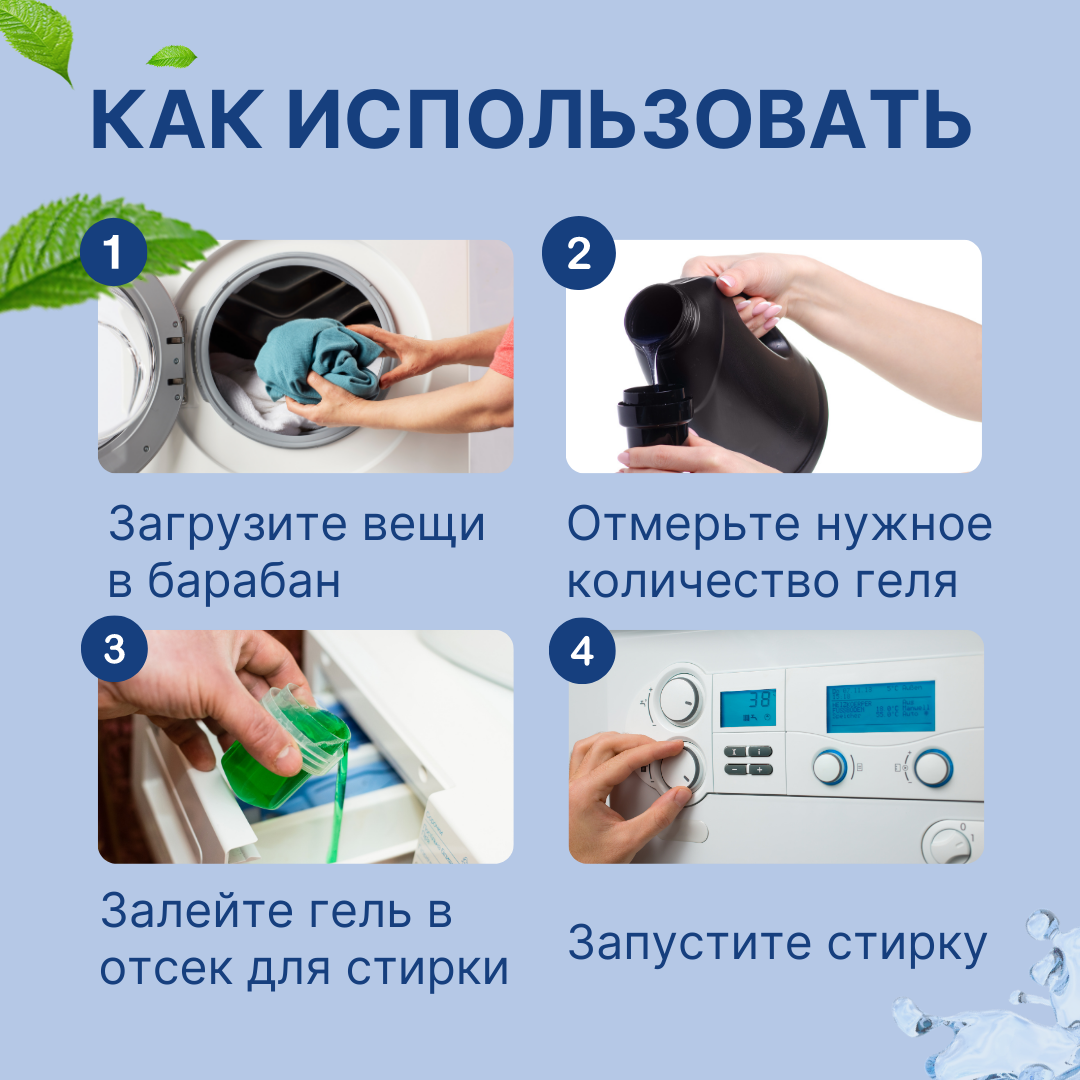 КАК ИСПОЛЬЗОВАТЬ

1

Загрузите вещи в барабан

2

Отмерьте нужное количество геля

3

Залейте гель в отсек для стирки

4

38

Запустите стирку