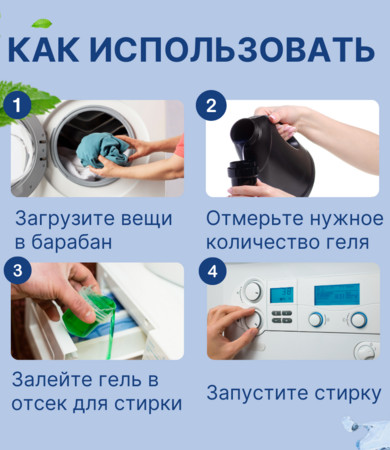 КАК ИСПОЛЬЗОВАТЬ

1

Загрузите вещи в барабан

2

Отмерьте нужное количество геля

3

Залейте гель в отсек для стирки

4

38

Запустите стирку